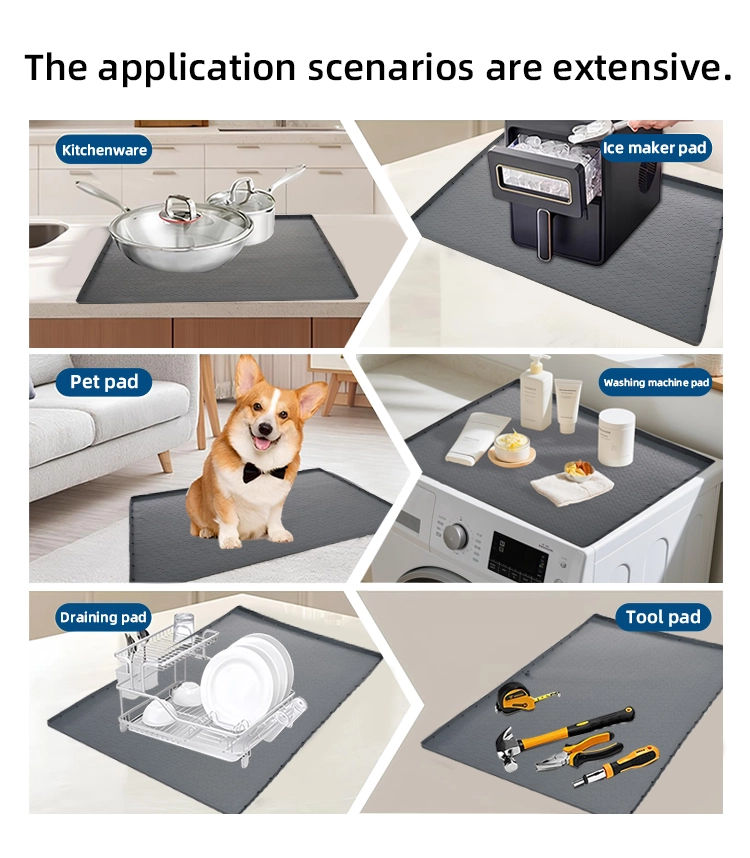 The application scenarios are extensive.

Kitchenware

Ice maker pad

Pet pad

Washing machine pad

Draining pad

Tool pad